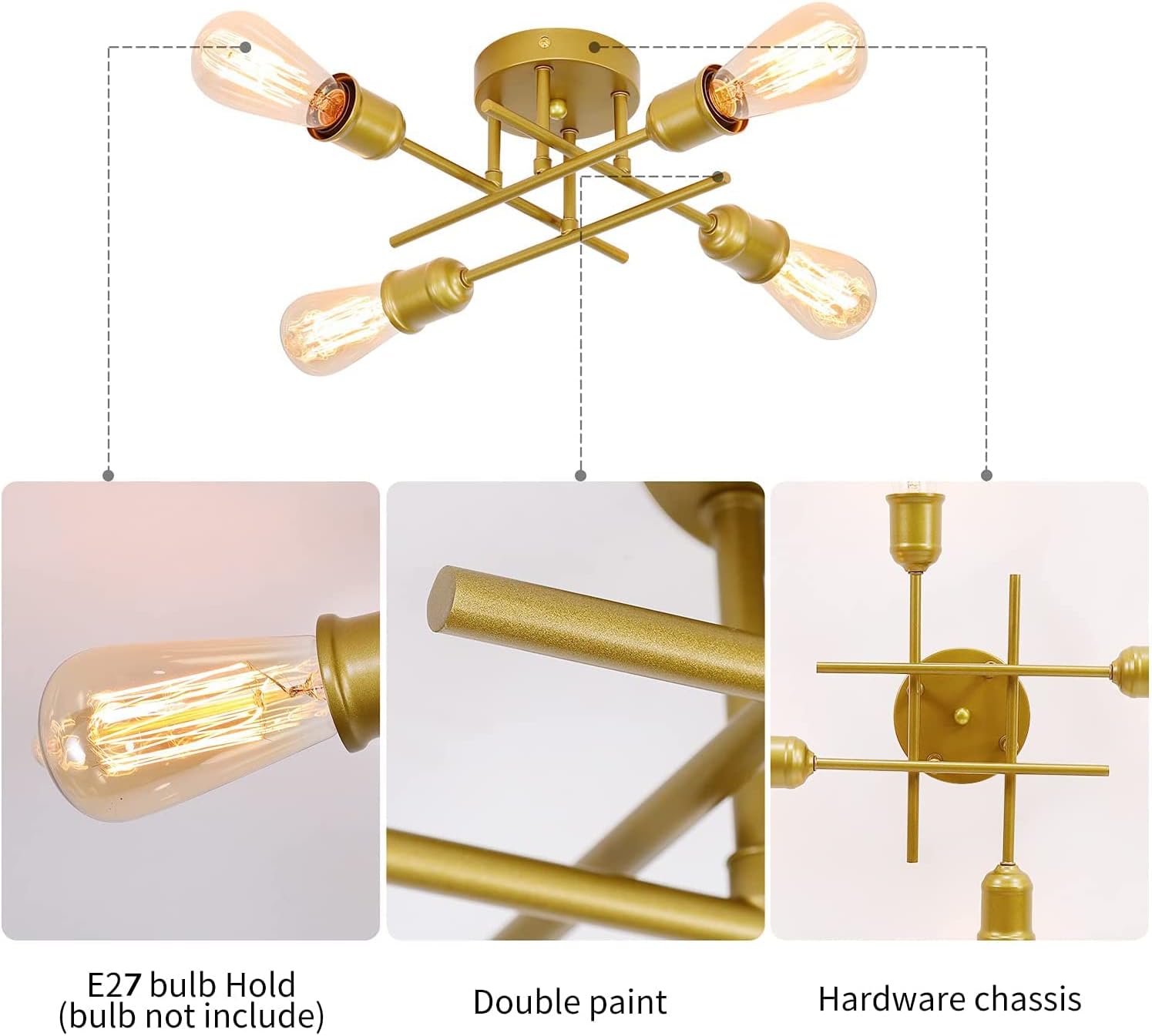 E27 bulb Hold
(bulb not include)

Double paint

Hardware chassis