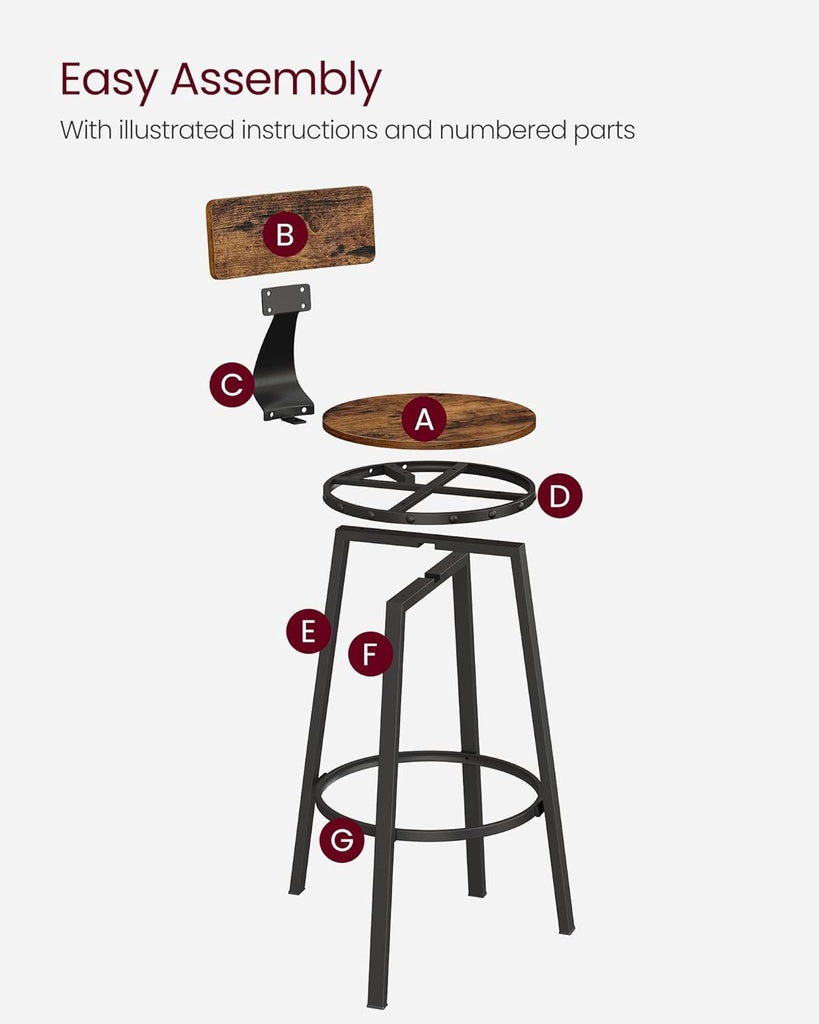 Easy Assembly
With illustrated instructions and numbered parts

B
C
A
D
E
F
G