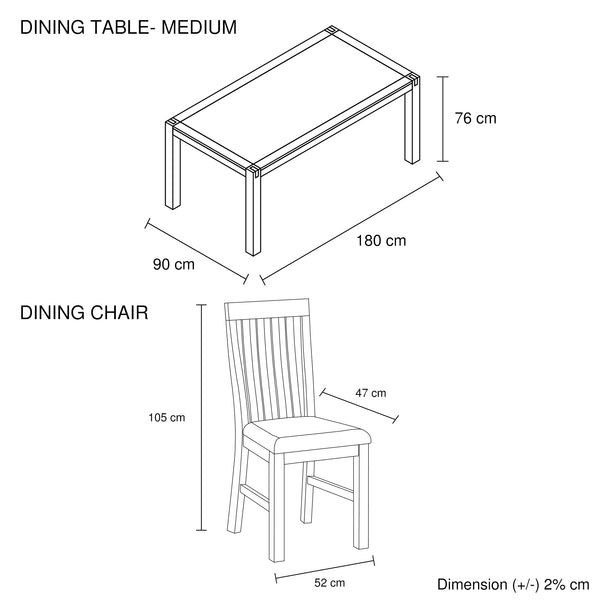 DINING TABLE- MEDIUM

76 cm

180 cm

90 cm

DINING CHAIR

47 cm

105 cm

52 cm

Dimension (+/-) 2% cm