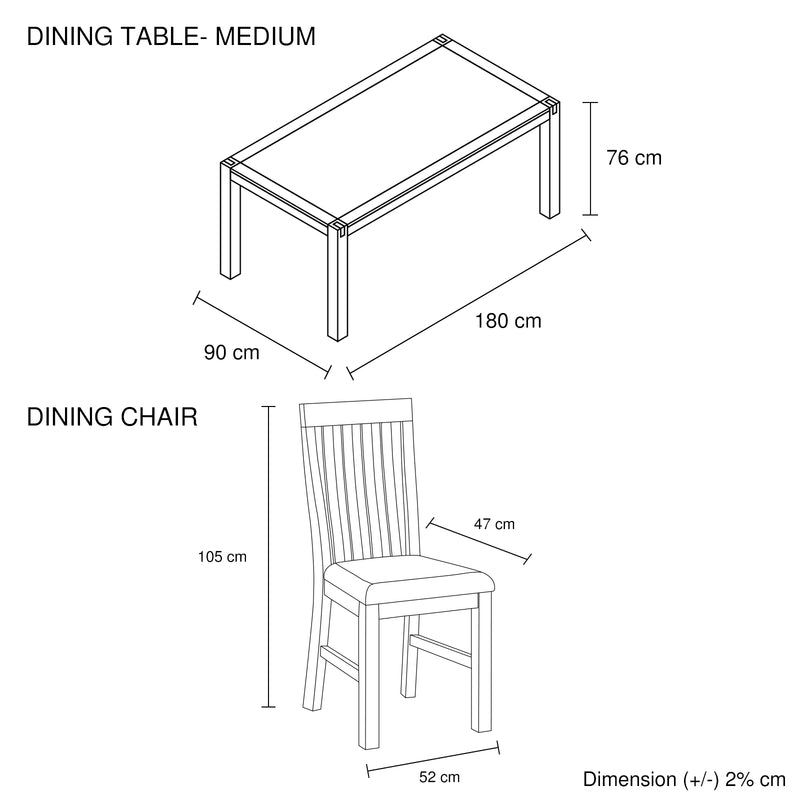 DINING TABLE- MEDIUM

76 cm

180 cm

90 cm

DINING CHAIR

47 cm

105 cm

52 cm

Dimension (+/-) 2% cm